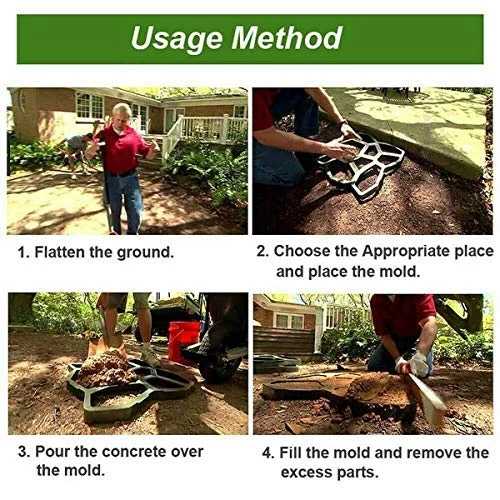 Usage Method

1. Flatten the ground.

2. Choose the Appropriate place and place the mold.

3. Pour the concrete over the mold.

4. Fill the mold and remove the excess parts.