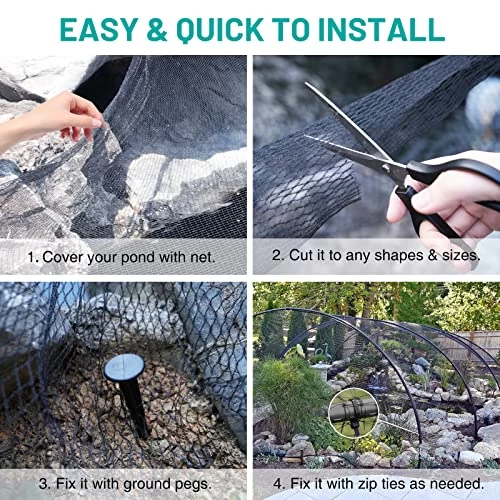 EASY & QUICK TO INSTALL

1. Cover your pond with net.

2. Cut it to any shapes & sizes.

3. Fix it with ground pegs.

4. Fix it with zip ties as needed.