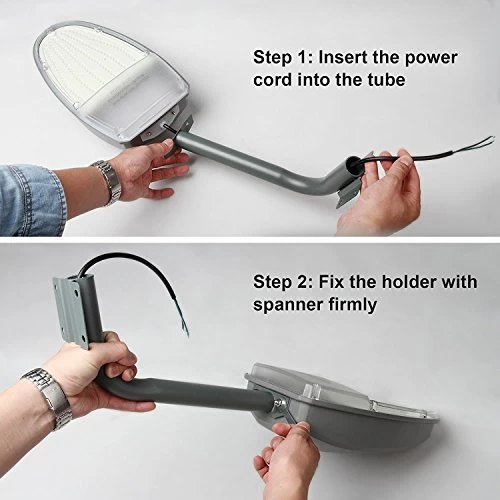 Step 1: Insert the power cord into the tube

Step 2: Fix the holder with spanner firmly