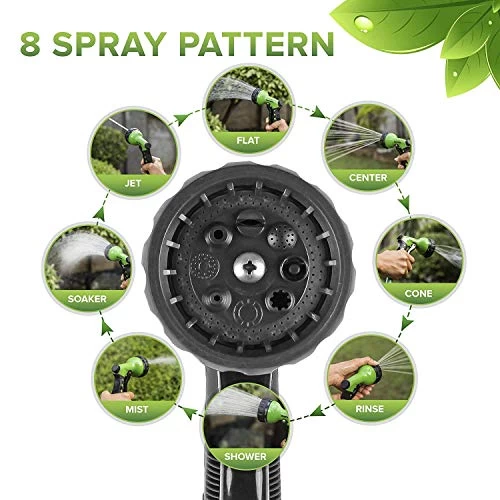 8 SPRAY PATTERN

FLAT

CENTER

CONE

RINSE

SHOWER

MIST

SOAKER

JET