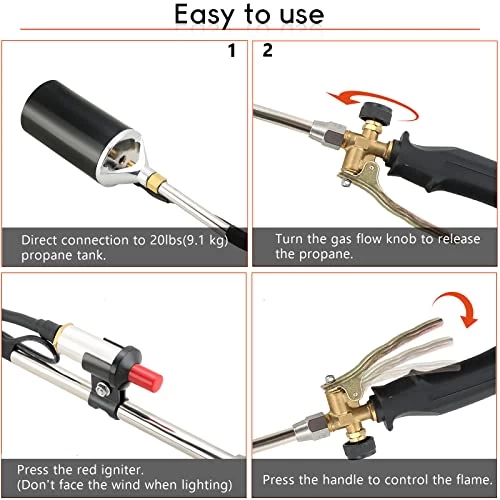 Easy to use

1

Direct connection to 20lbs(9.1 kg) propane tank.

2

Turn the gas flow knob to release the propane.

Press the red igniter. (Don't face the wind when lighting)

Press the handle to control the flame.