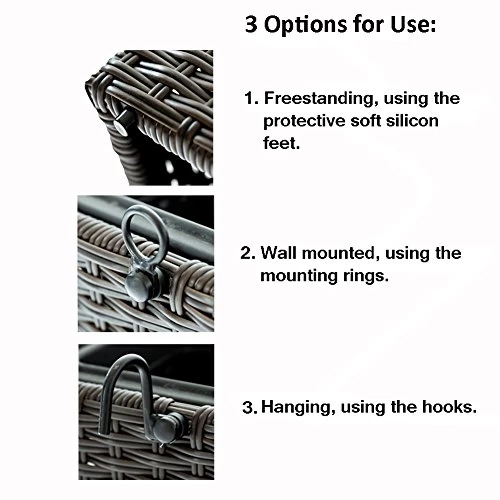 3 Options for Use:

1. Freestanding, using the protective soft silicon feet.

2. Wall mounted, using the mounting rings.

3. Hanging, using the hooks.