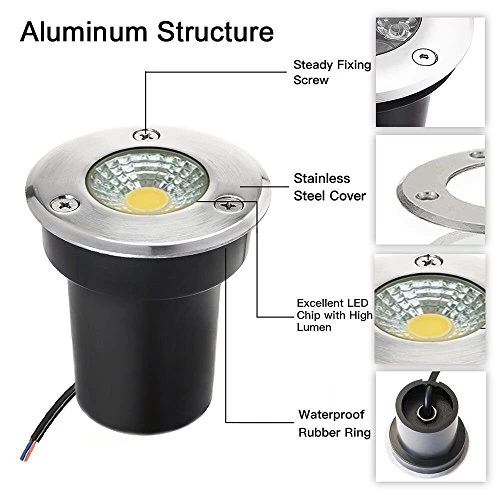 Aluminum Structure

Steady Fixing Screw

Stainless Steel Cover

Excellent LED Chip with High Lumen

Waterproof Rubber Ring