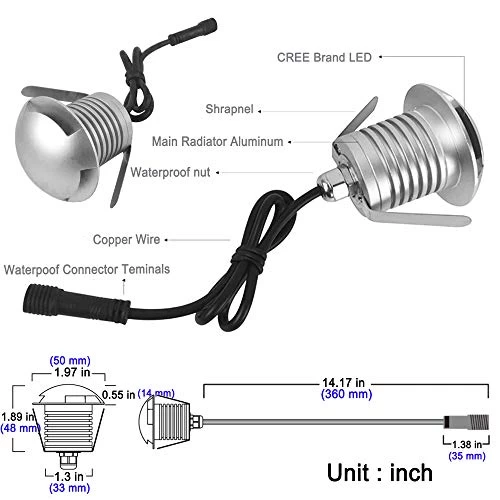 CREE Brand LED

Shrapnel

Main Radiator Aluminum

Waterproof nut

Copper Wire

Waterpoof Connector Teminals

(50 mm)
1.97 in

0.55 in (14 mm)

1.89 in
(48 mm)

1.3 in
(33 mm)

14.17 in
(360 mm)

1.38 in
(35 mm)

Unit : inch