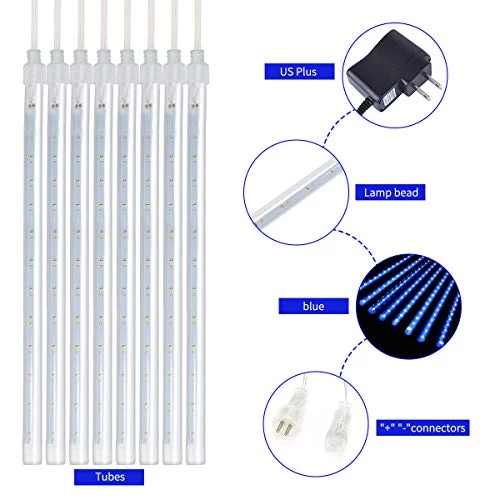 US Plus

Lamp bead

blue

"+" "-"connectors

Tubes