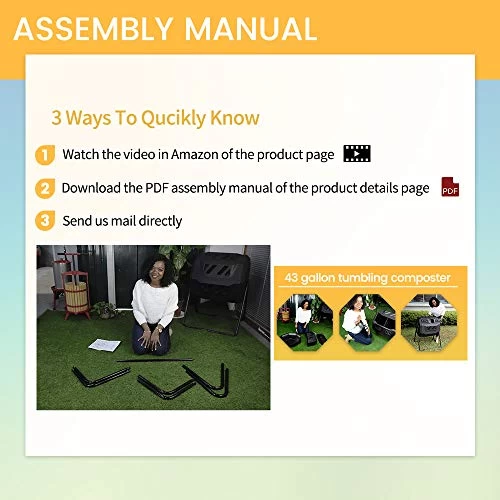 ASSEMBLY MANUAL

3 Ways To Qucikly Know

1 Watch the video in Amazon of the product page

2 Download the PDF assembly manual of the product details page PDF

3 Send us mail directly

43 gallon tumbling composter