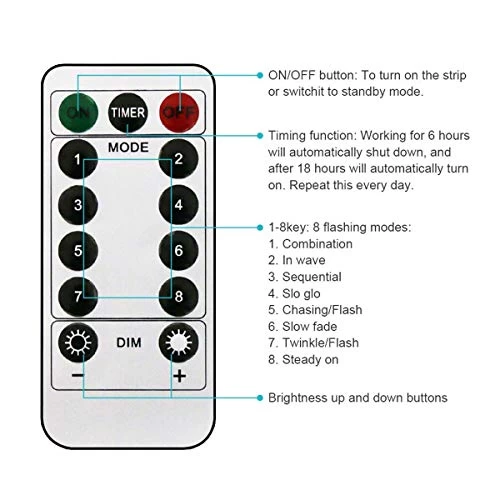 ON TIMER OFF

MODE

1 2

3 4

5 6

7 8

DIM

− +

ON/OFF button: To turn on the strip or switchit to standby mode.

Timing function: Working for 6 hours will automatically shut down, and after 18 hours will automatically turn on. Repeat this every day.

1-8key: 8 flashing modes:
1. Combination
2. In wave
3. Sequential
4. Slo glo
5. Chasing/Flash
6. Slow fade
7. Twinkle/Flash
8. Steady on

Brightness up and down buttons