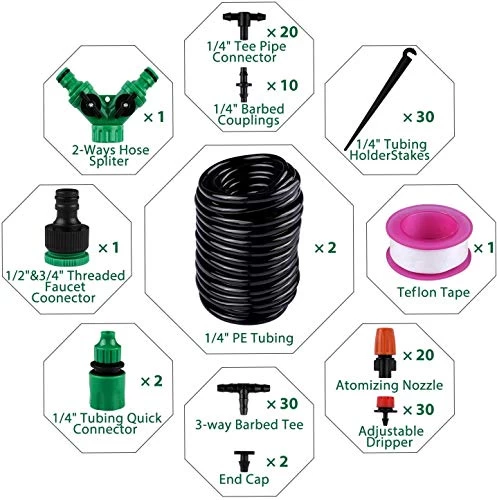 × 20
1/4" Tee Pipe Connector

× 10
1/4" Barbed Couplings

× 1
2-Ways Hose Spliter

× 30
1/4" Tubing HolderStakes

× 1
1/2"&3/4" Threaded Faucet Coonector

× 2
1/4" PE Tubing

× 1
Teflon Tape

× 2
1/4" Tubing Quick Connector

× 30
3-way Barbed Tee

× 2
End Cap

× 20
Atomizing Nozzle

× 30
Adjustable Dripper