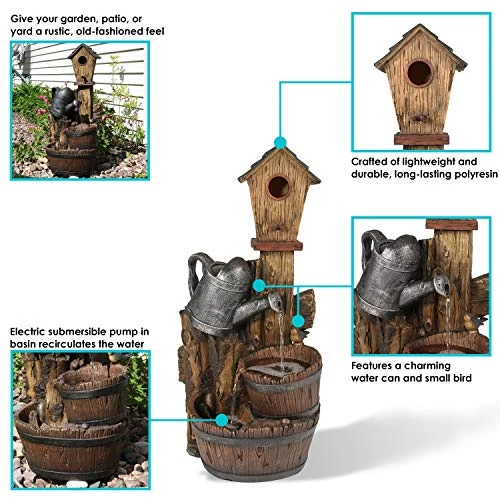 Give your garden, patio, or yard a rustic, old-fashioned feel

Crafted of lightweight and durable, long-lasting polyresin

Electric submersible pump in basin recirculates the water

Features a charming water can and small bird