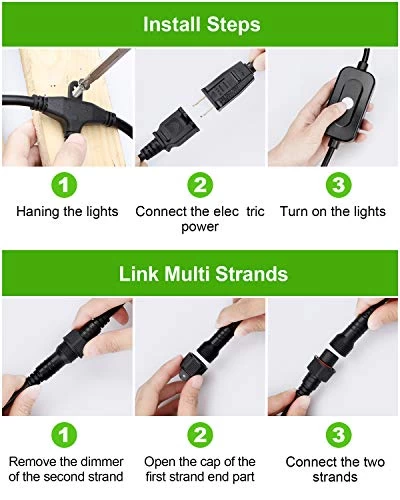 Install Steps

1
Haning the lights

2
Connect the elec tric power

3
Turn on the lights

Link Multi Strands

1
Remove the dimmer of the second strand

2
Open the cap of the first strand end part

3
Connect the two strands