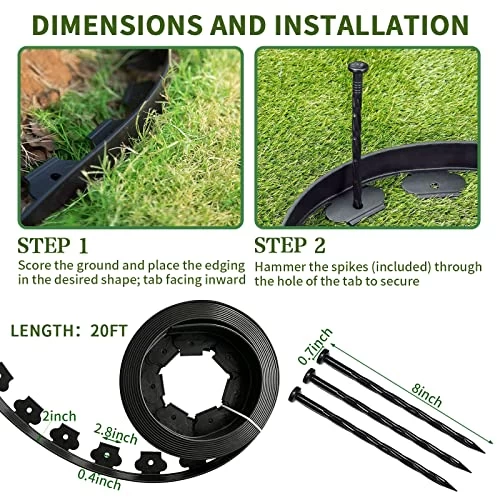 DIMENSIONS AND INSTALLATION

STEP 1
Score the ground and place the edging in the desired shape; tab facing inward

STEP 2
Hammer the spikes (included) through the hole of the tab to secure

LENGTH: 20FT

2inch
2.8inch
0.4inch

0.7inch
8inch