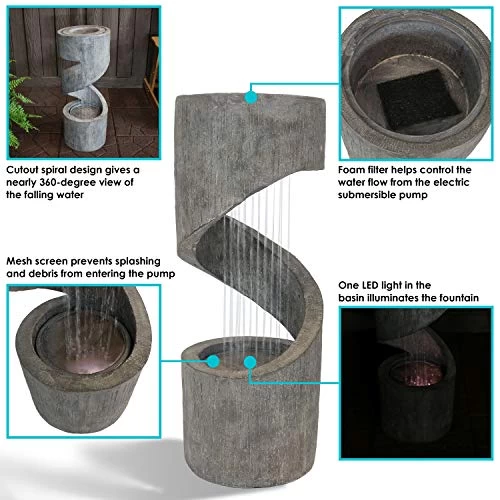 Cutout spiral design gives a nearly 360-degree view of the falling water

Foam filter helps control the water flow from the electric submersible pump

Mesh screen prevents splashing and debris from entering the pump

One LED light in the basin illuminates the fountain