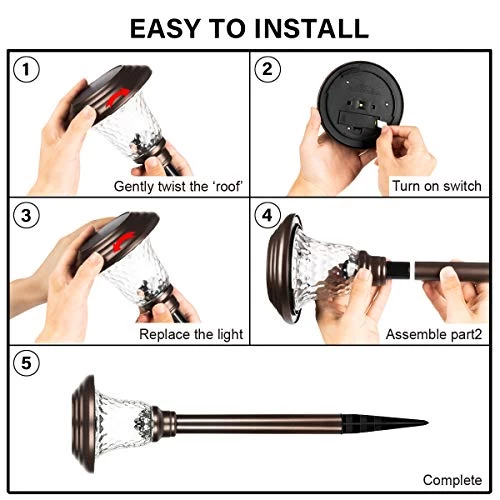 EASY TO INSTALL

1
Gently twist the 'roof'

2
Turn on switch

3
Replace the light

4
Assemble part2

5
Complete