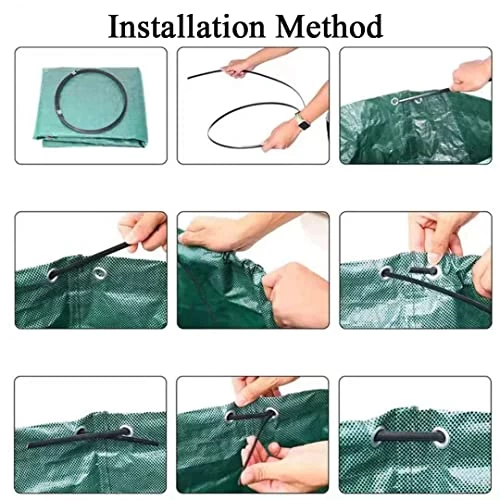 Installation Method