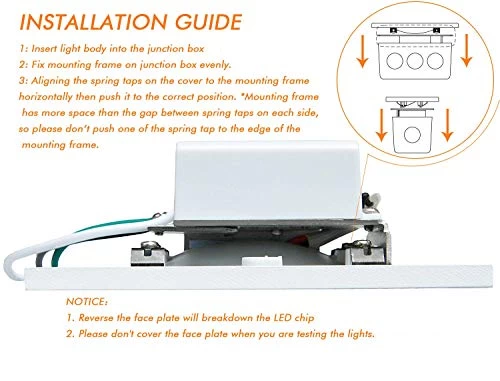 INSTALLATION GUIDE

1: Insert light body into the junction box
2: Fix mounting frame on junction box evenly.
3: Aligning the spring taps on the cover to the mounting frame horizontally then push it to the correct position. *Mounting frame has more space than the gap between spring taps on each side, so please don't push one of the spring tap to the edge of the mounting frame.

NOTICE:
1. Reverse the face plate will breakdown the LED chip
2. Please don't cover the face plate when you are testing the lights.