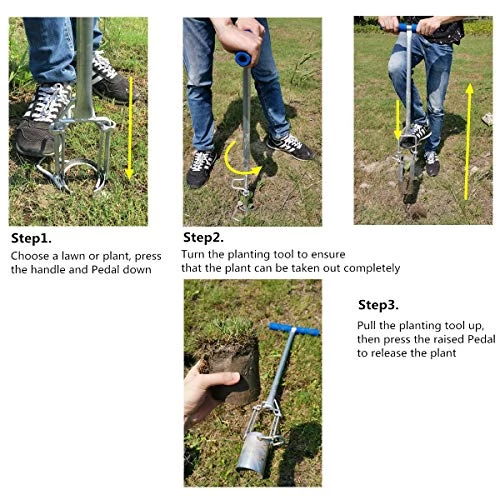 Step1.
Choose a lawn or plant, press the handle and Pedal down

Step2.
Turn the planting tool to ensure that the plant can be taken out completely

Step3.
Pull the planting tool up, then press the raised Pedal to release the plant