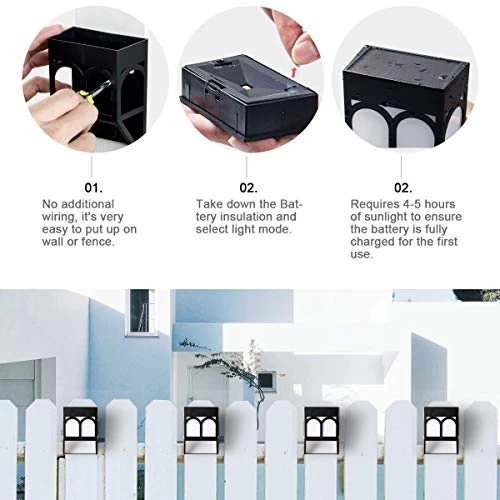 01.
No additional wiring, it's very easy to put up on wall or fence.

02.
Take down the Battery insulation and select light mode.

02.
Requires 4-5 hours of sunlight to ensure the battery is fully charged for the first use.