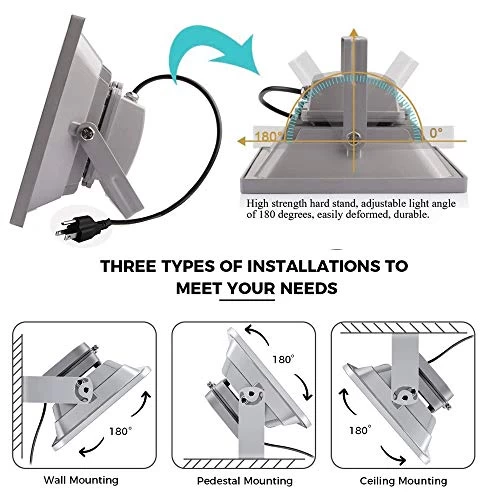 180°

0°

High strength hard stand, adjustable light angle of 180 degrees, easily deformed, durable.

THREE TYPES OF INSTALLATIONS TO MEET YOUR NEEDS

180°

Wall Mounting

180°

Pedestal Mounting

180°

Ceiling Mounting