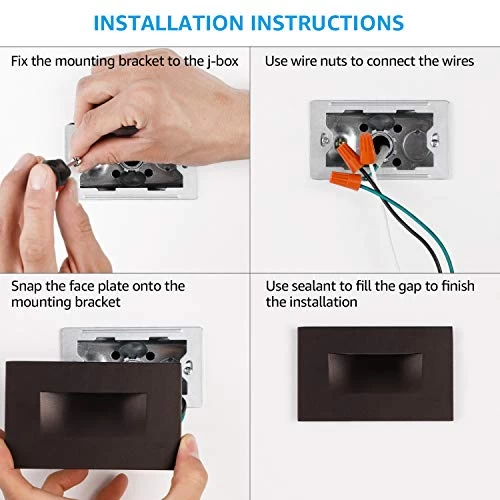 INSTALLATION INSTRUCTIONS

Fix the mounting bracket to the j-box

Use wire nuts to connect the wires

Snap the face plate onto the mounting bracket

Use sealant to fill the gap to finish the installation