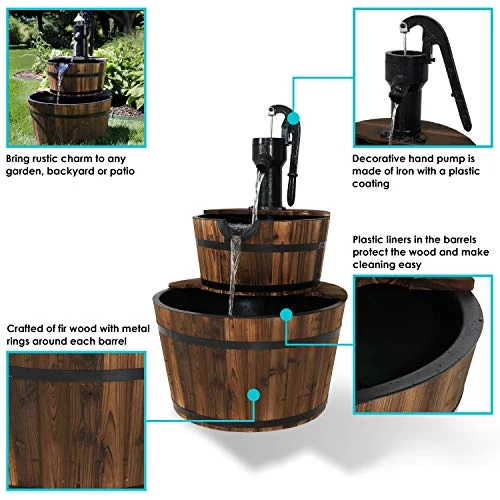 Bring rustic charm to any garden, backyard or patio

Decorative hand pump is made of iron with a plastic coating

Plastic liners in the barrels protect the wood and make cleaning easy

Crafted of fir wood with metal rings around each barrel