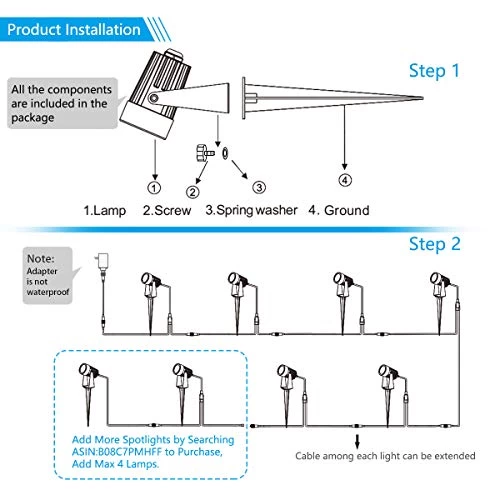 Product Installation

Step 1

All the components are included in the package

① ② ③ ④

1.Lamp 2.Screw 3.Spring washer 4. Ground

Step 2

Note: Adapter is not waterproof

Add More Spotlights by Searching ASIN:B08C7PMHFF to Purchase, Add Max 4 Lamps.

Cable among each light can be extended