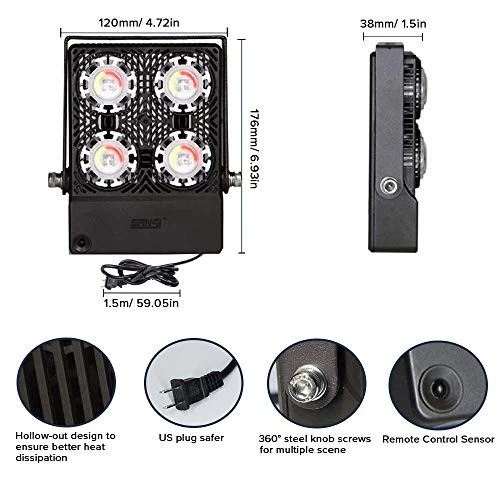 120mm/ 4.72in

38mm/ 1.5in

176mm/ 6.93in

SANSI

1.5m/ 59.05in

Hollow-out design to ensure better heat dissipation

US plug safer

360° steel knob screws for multiple scene

Remote Control Sensor