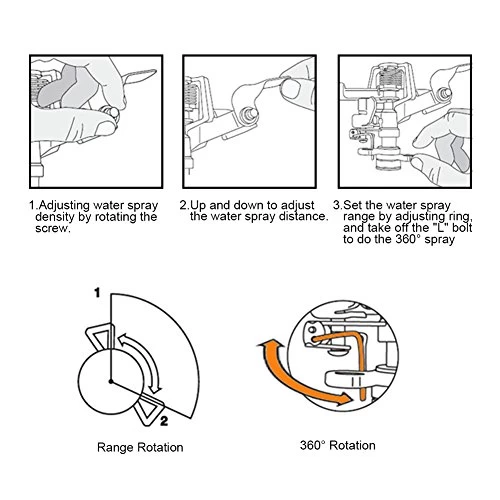 1.Adjusting water spray density by rotating the screw.

2.Up and down to adjust the water spray distance.

3.Set the water spray range by adjusting ring, and take off the "L" bolt to do the 360° spray

1

2

Range Rotation

360° Rotation