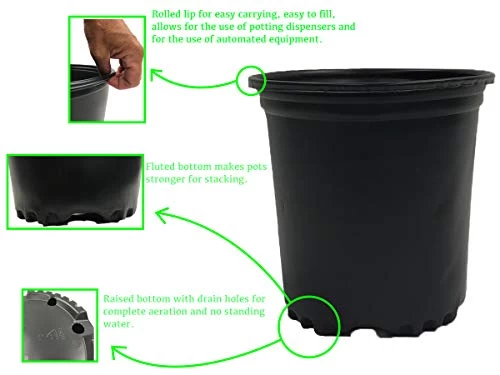 Rolled lip for easy carrying, easy to fill, allows for the use of potting dispensers and for the use of automated equipment.

Fluted bottom makes pots stronger for stacking.

Raised bottom with drain holes for complete aeration and no standing water.