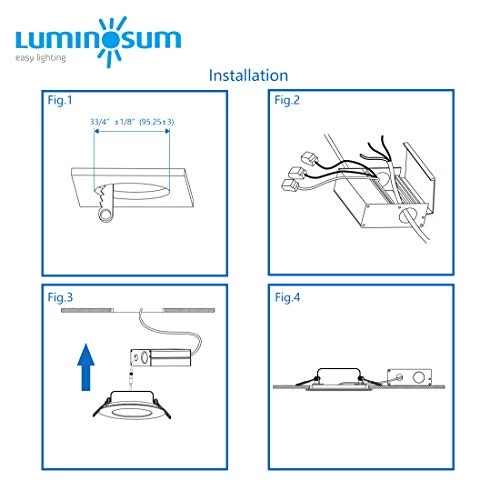 LUMINOSUM
easy lighting

Installation

Fig.1

33/4" ±1/8" (95.25±3)

Fig.2

Fig.3

Fig.4