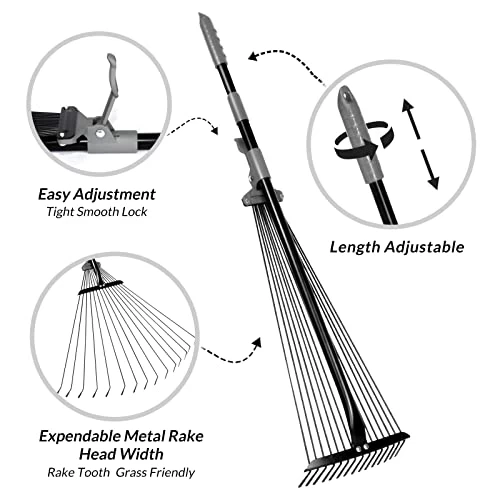 Easy Adjustment
Tight Smooth Lock

Length Adjustable

Expendable Metal Rake Head Width
Rake Tooth Grass Friendly