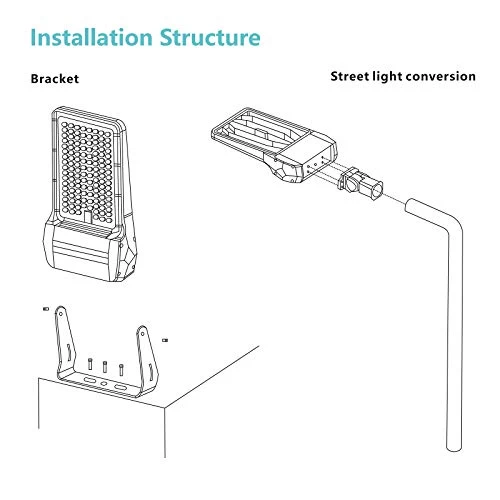 Installation Structure

Bracket

Street light conversion