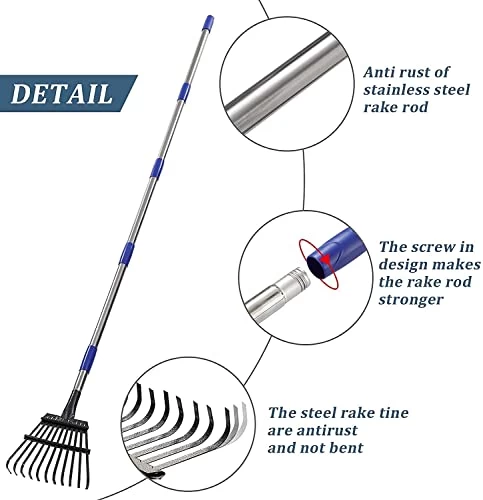 DETAIL

Anti rust of stainless steel rake rod

The screw in design makes the rake rod stronger

The steel rake tine are antirust and not bent