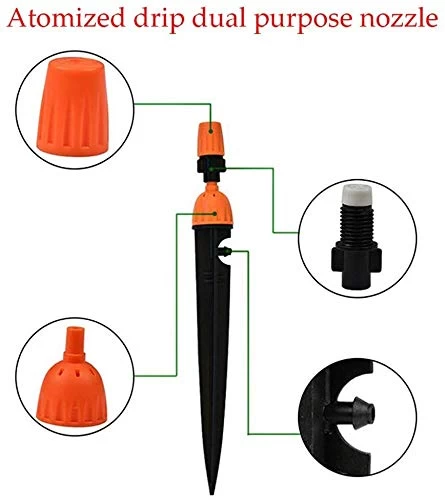 Atomized drip dual purpose nozzle