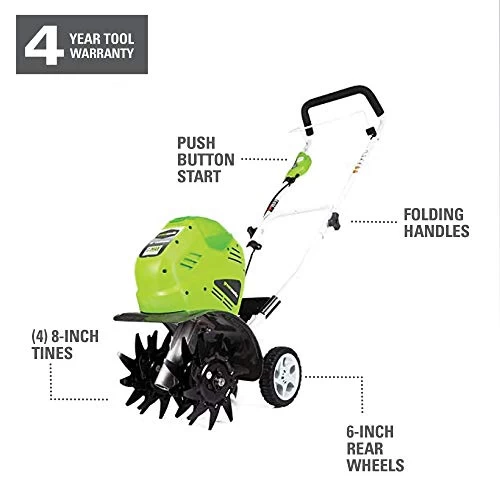 4 YEAR TOOL WARRANTY

PUSH BUTTON START

FOLDING HANDLES

(4) 8-INCH TINES

6-INCH REAR WHEELS