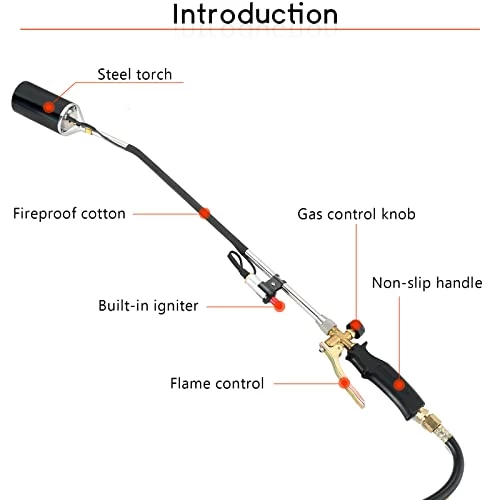 Introduction

Steel torch

Fireproof cotton

Gas control knob

Non-slip handle

Built-in igniter

Flame control